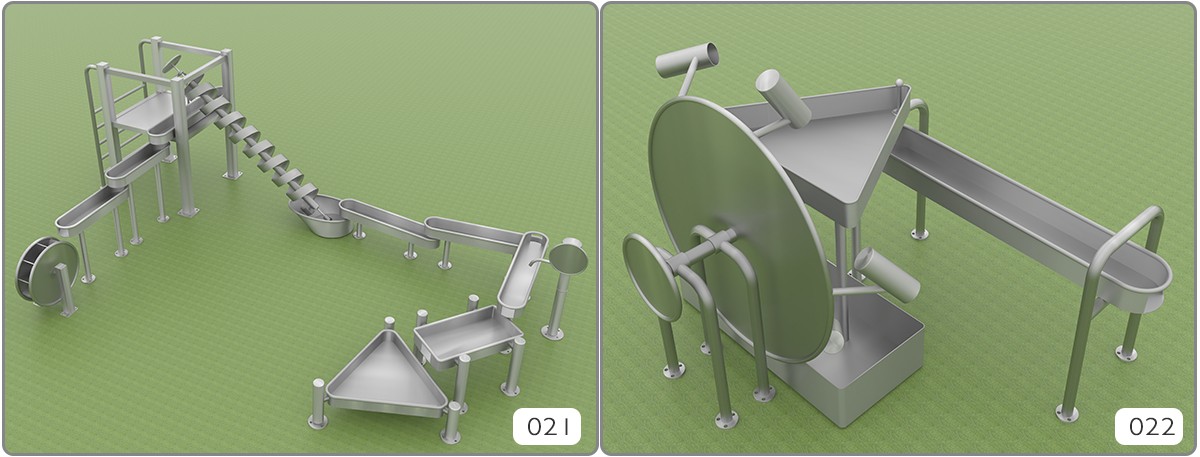 021

022