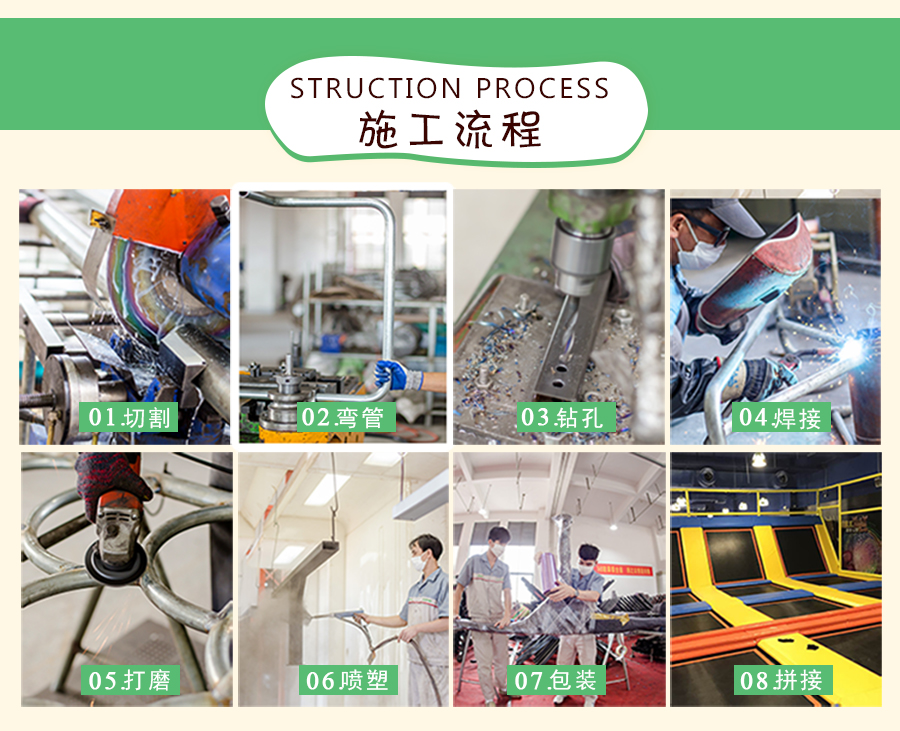 STRUCTION PROCESS
施工流程

01.切割

02.弯管

03.钻孔

04.焊接

05.打磨

06.喷塑

07.包装

08.拼接