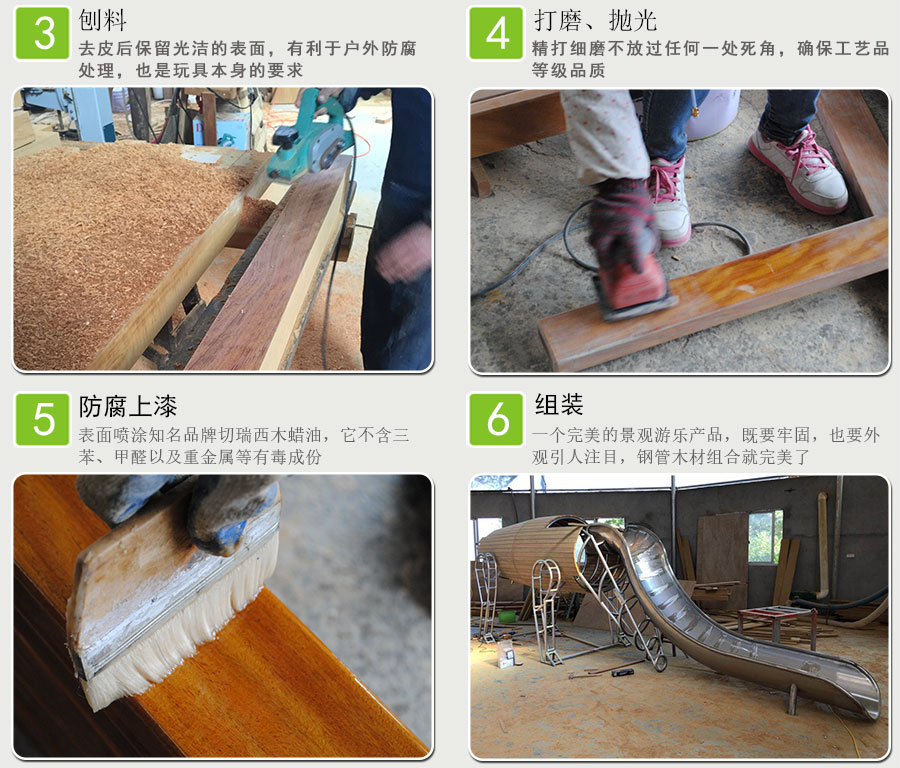 3 刨料
去皮后保留光洁的表面，有利于户外防腐处理，也是玩具本身的要求

4 打磨、抛光
精打细磨不放过任何一处死角，确保工艺品等级品质

5 防腐上漆
表面喷涂知名品牌切瑞西木蜡油，它不含三苯、甲醛以及重金属等有毒成份

6 组装
一个完美的景观游乐产品，既要牢固，也要外观引人注目，钢管木材组合就完美了